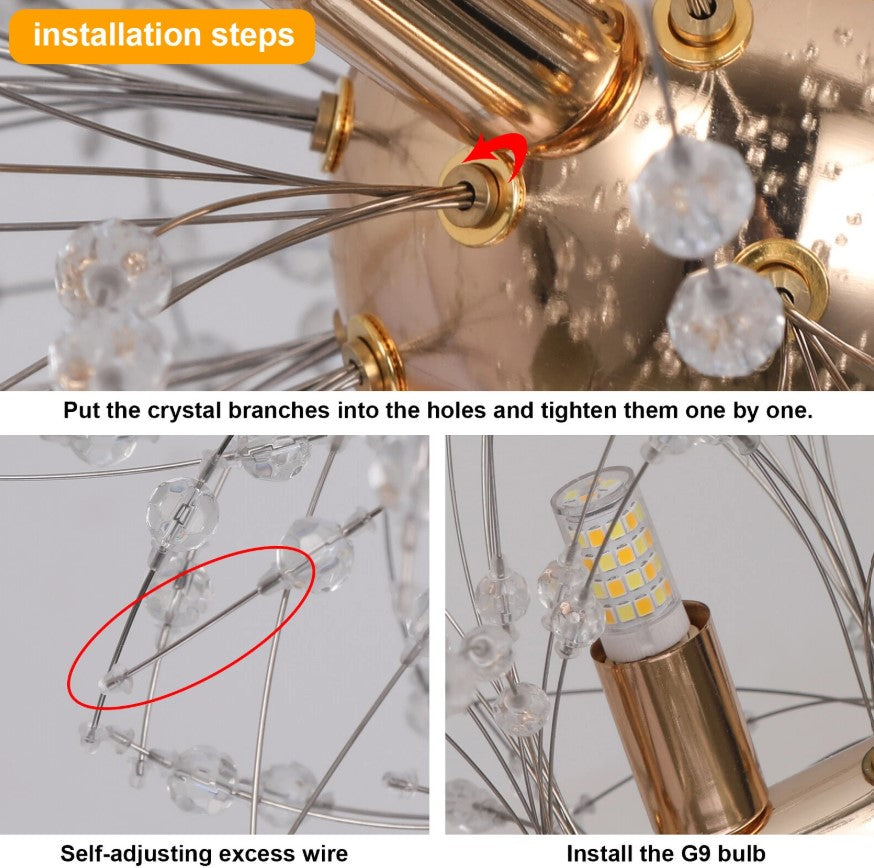 installation steps

Put the crystal branches into the holes and tighten them one by one.

Self-adjusting excess wire

Install the G9 bulb