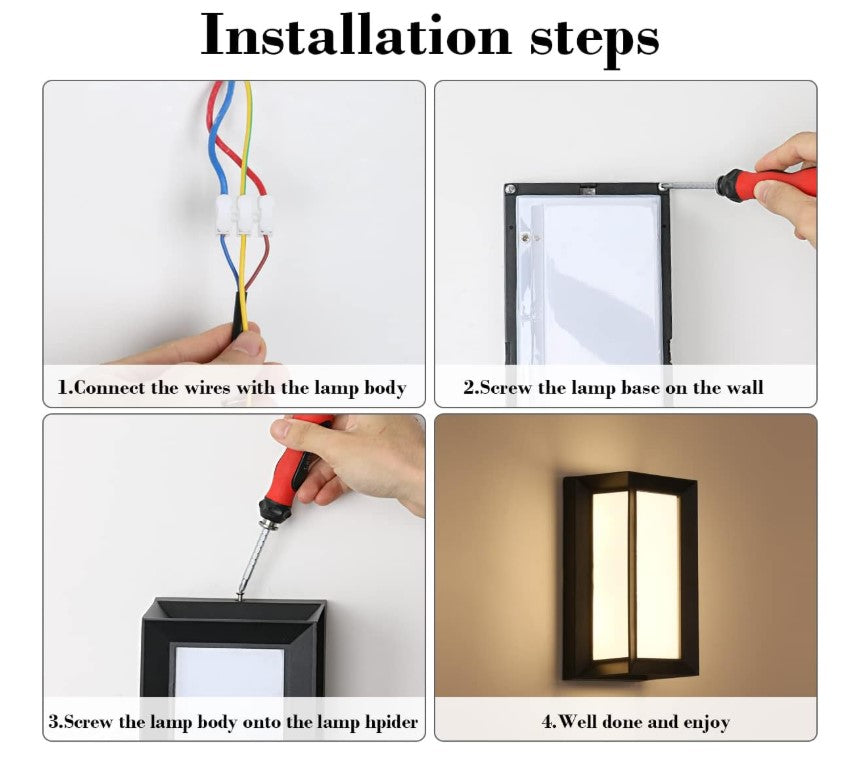 Installation steps

1.Connect the wires with the lamp body

2.Screw the lamp base on the wall

3.Screw the lamp body onto the lamp hpider

4.Well done and enjoy