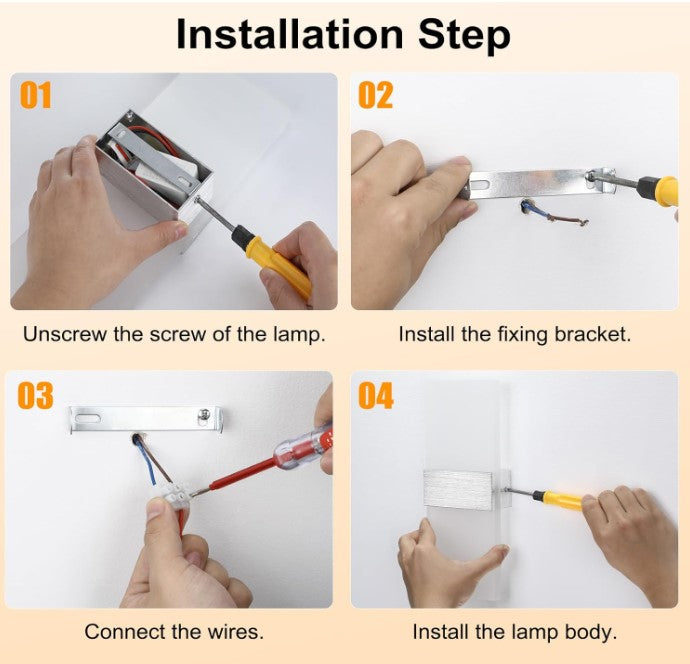 Installation Step

01

Unscrew the screw of the lamp.

02

Install the fixing bracket.

03

Connect the wires.

04

Install the lamp body.