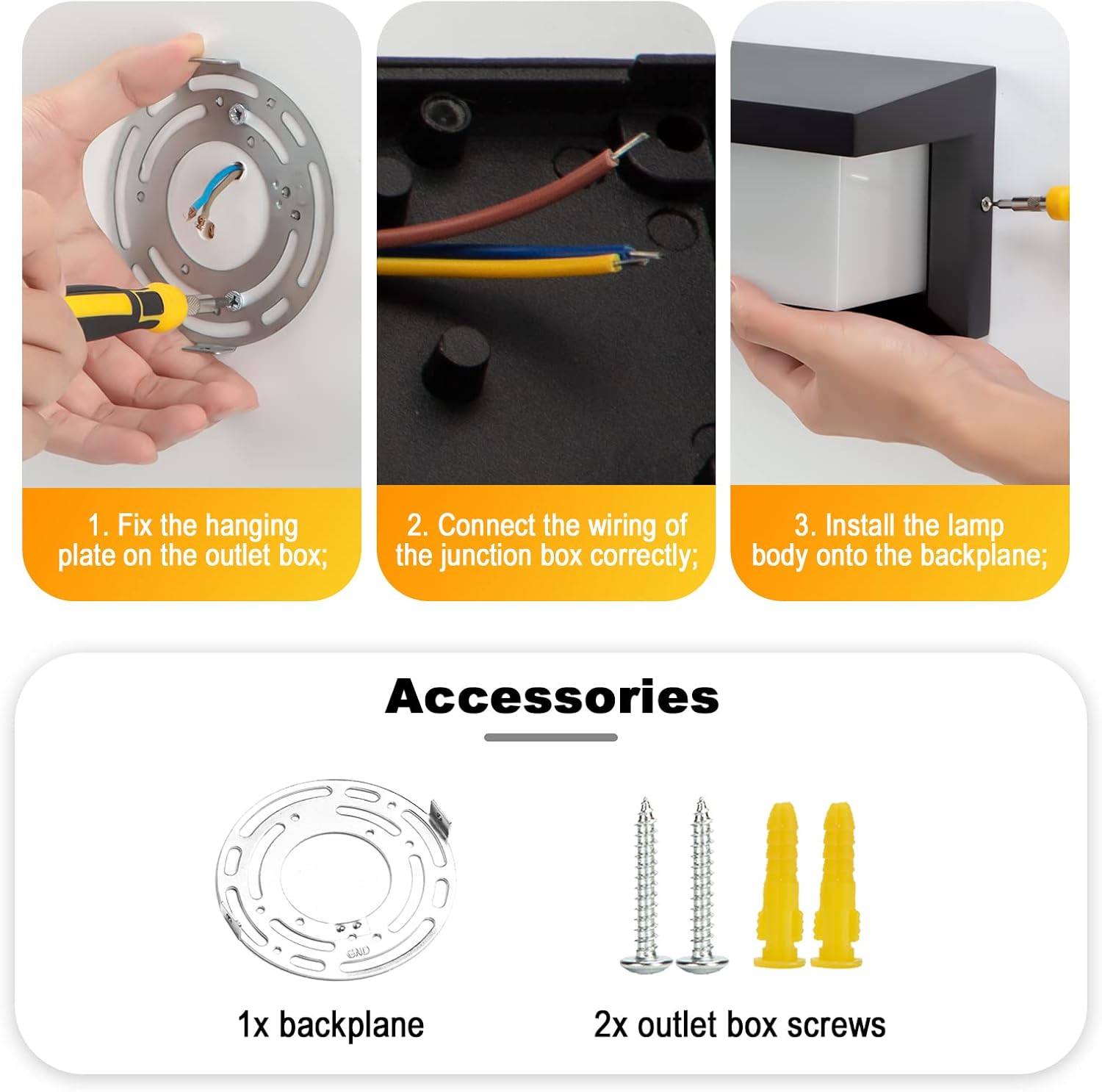 1. Fix the hanging plate on the outlet box;

2. Connect the wiring of the junction box correctly;

3. Install the lamp body onto the backplane;

Accessories

GND

1x backplane

2x outlet box screws