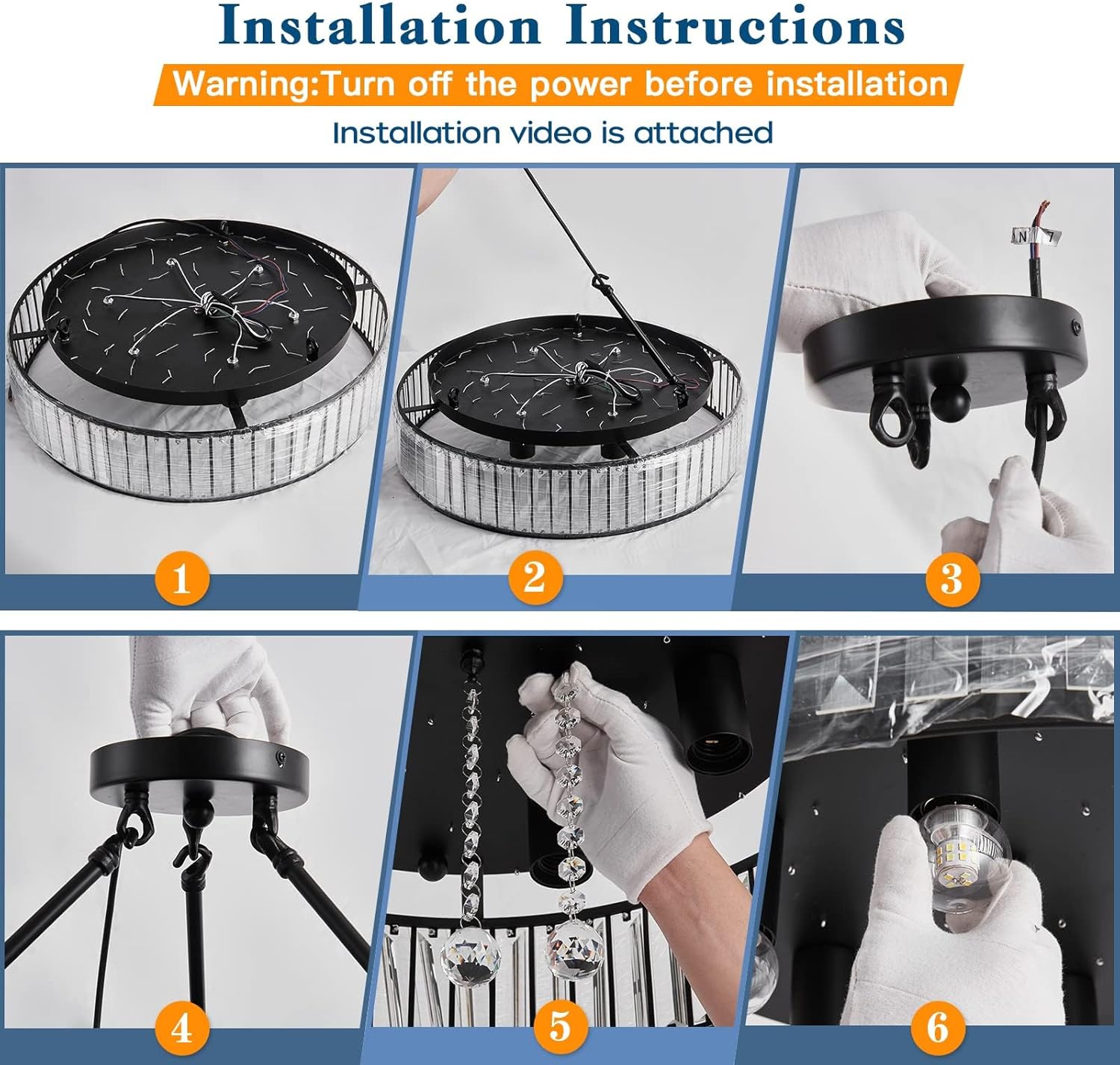 Installation Instructions

Warning:Turn off the power before installation

Installation video is attached

N 7

1

2

3

4

5

6